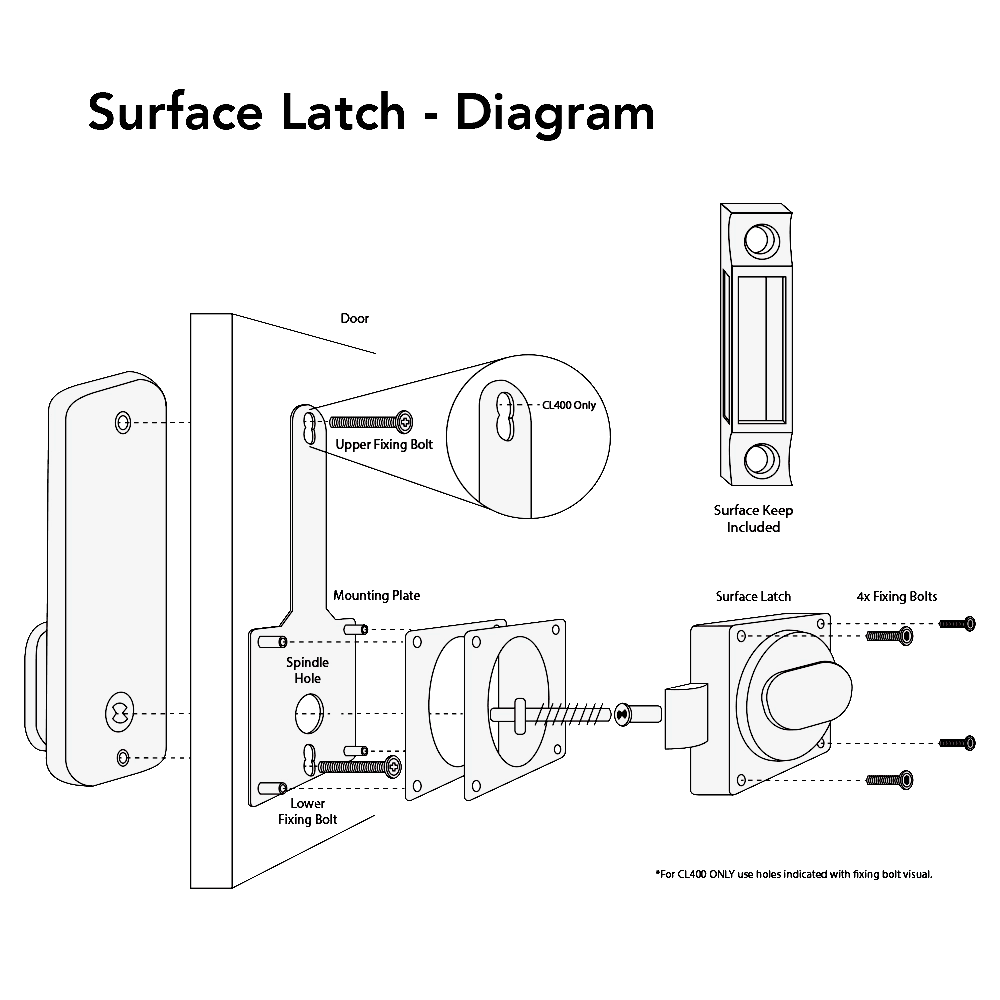 Surface Latch - Diagram

Door

CL400 Only

Upper Fixing Bolt

Surface Keep Included

Mounting Plate

Surface Latch

4x Fixing Bolts

Spindle Hole

Lower Fixing Bolt

*For CL400 ONLY use holes indicated with fixing bolt visual.