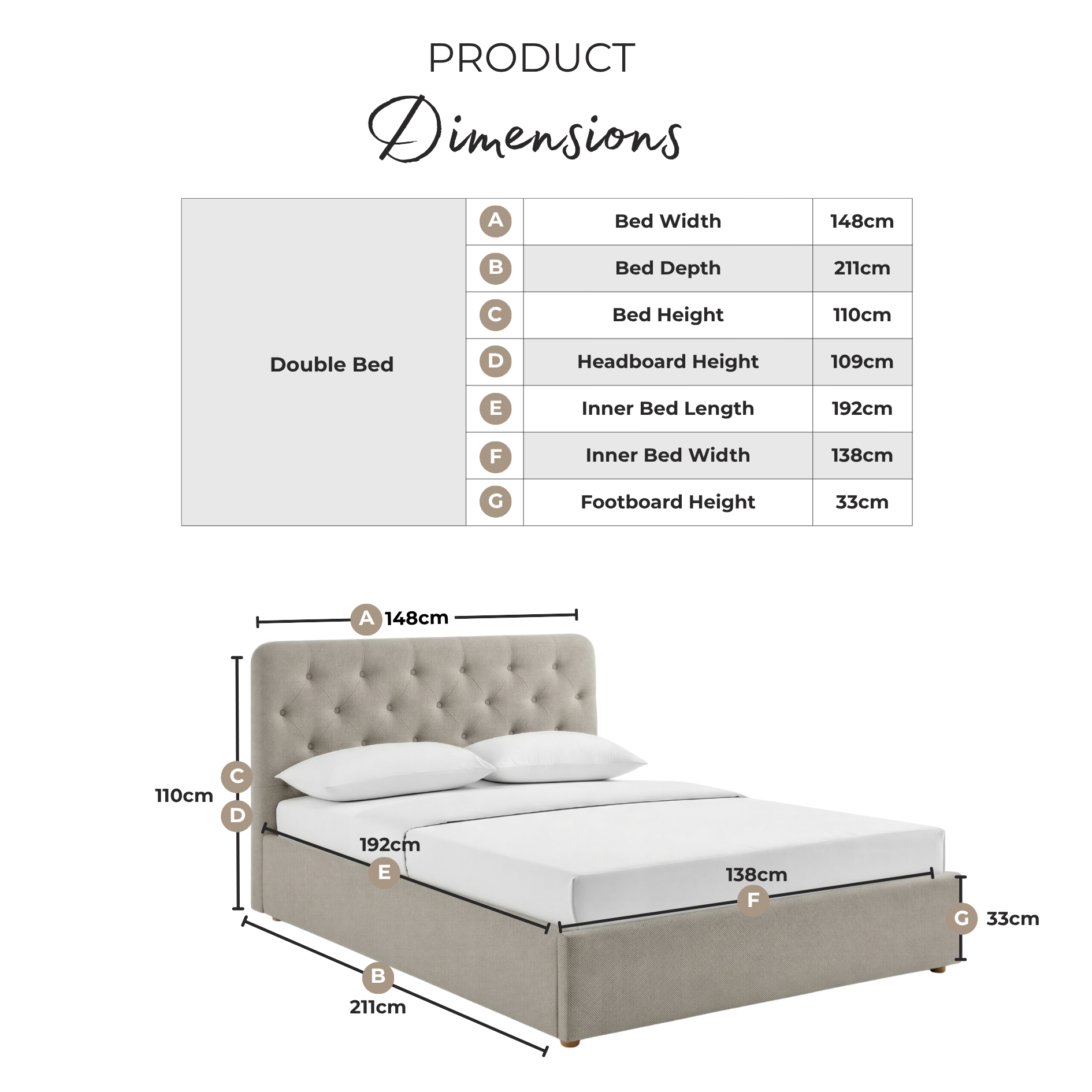 PRODUCT
Dimensions

| Double Bed | A | Bed Width | 148cm |
|---|---|---|---|
| | B | Bed Depth | 211cm |
| | C | Bed Height | 110cm |
| | D | Headboard Height | 109cm |
| | E | Inner Bed Length | 192cm |
| | F | Inner Bed Width | 138cm |
| | G | Footboard Height | 33cm |

A 148cm

C
110cm
D

192cm
E

138cm
F

G 33cm

B
211cm