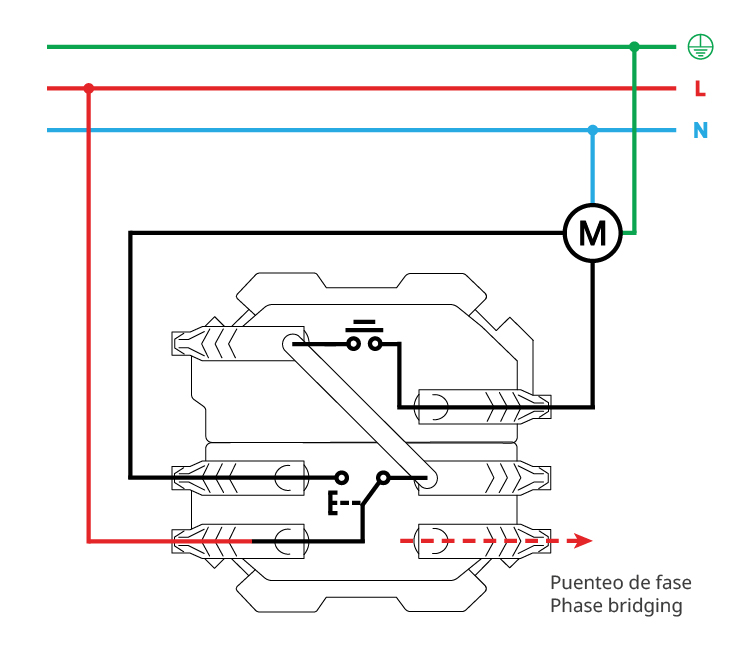 L
N
M
Puenteo de fase
Phase bridging