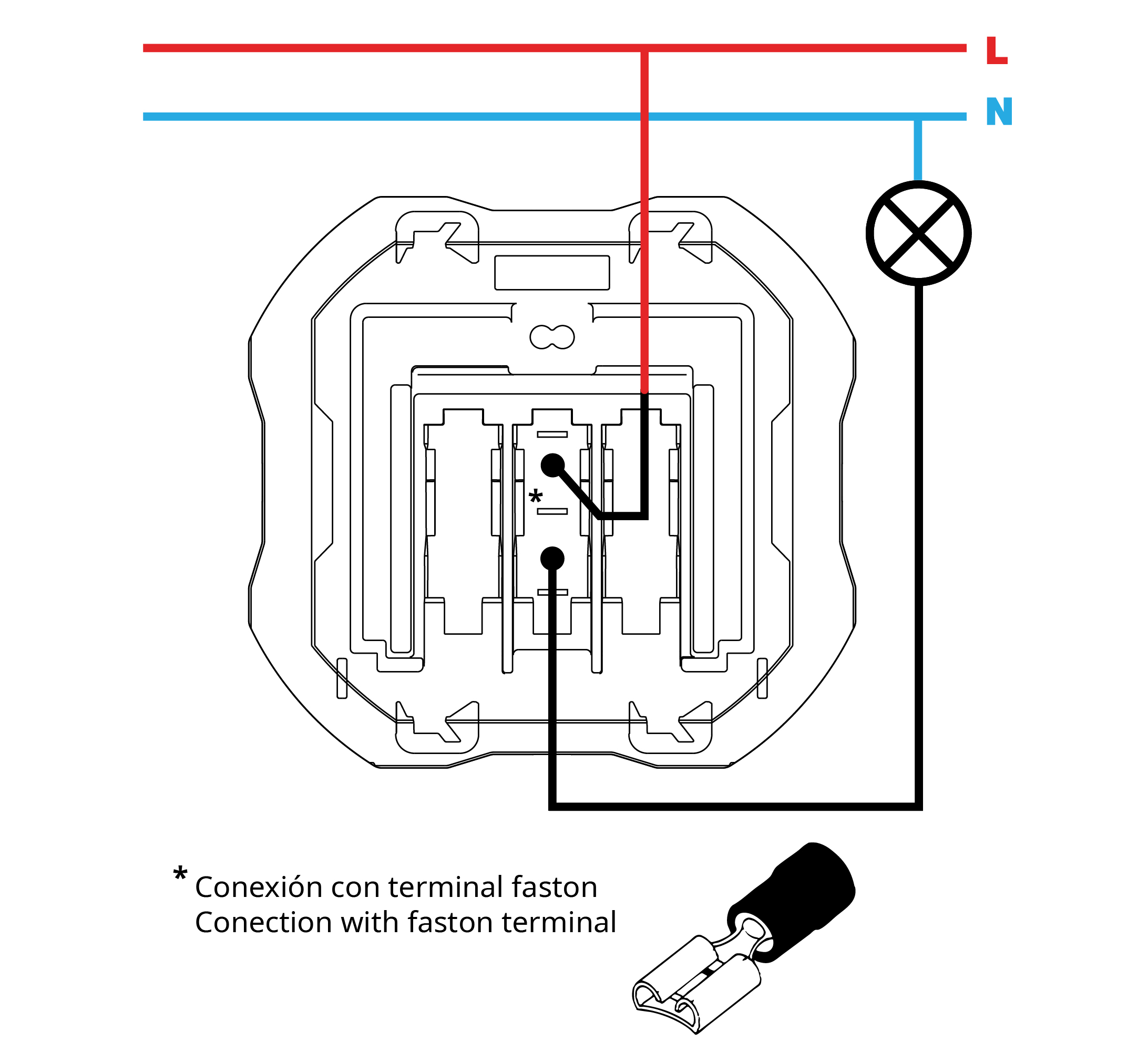 L

N

*

* Conexión con terminal faston
Conection with faston terminal