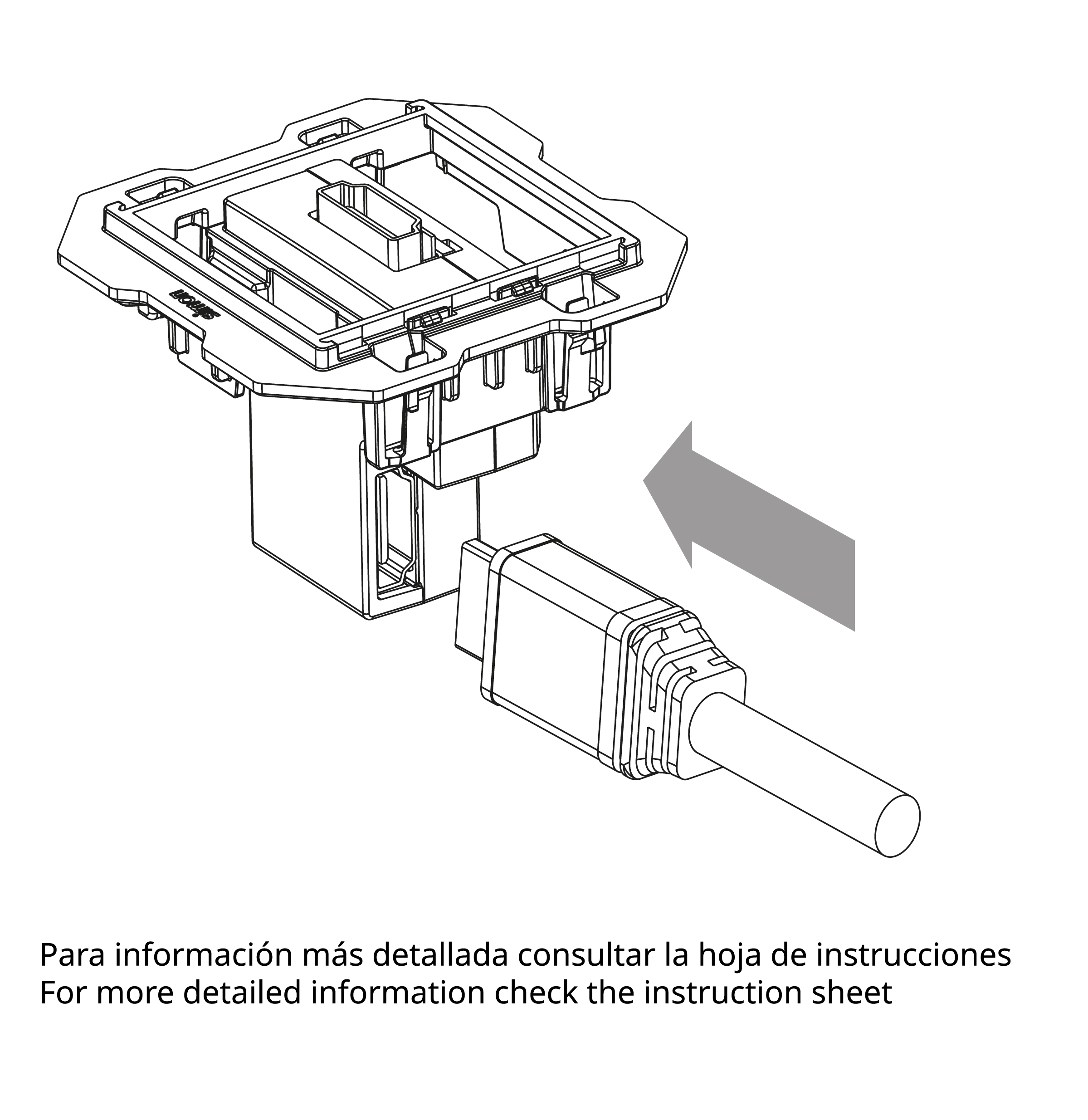 simon

Para información más detallada consultar la hoja de instrucciones
For more detailed information check the instruction sheet