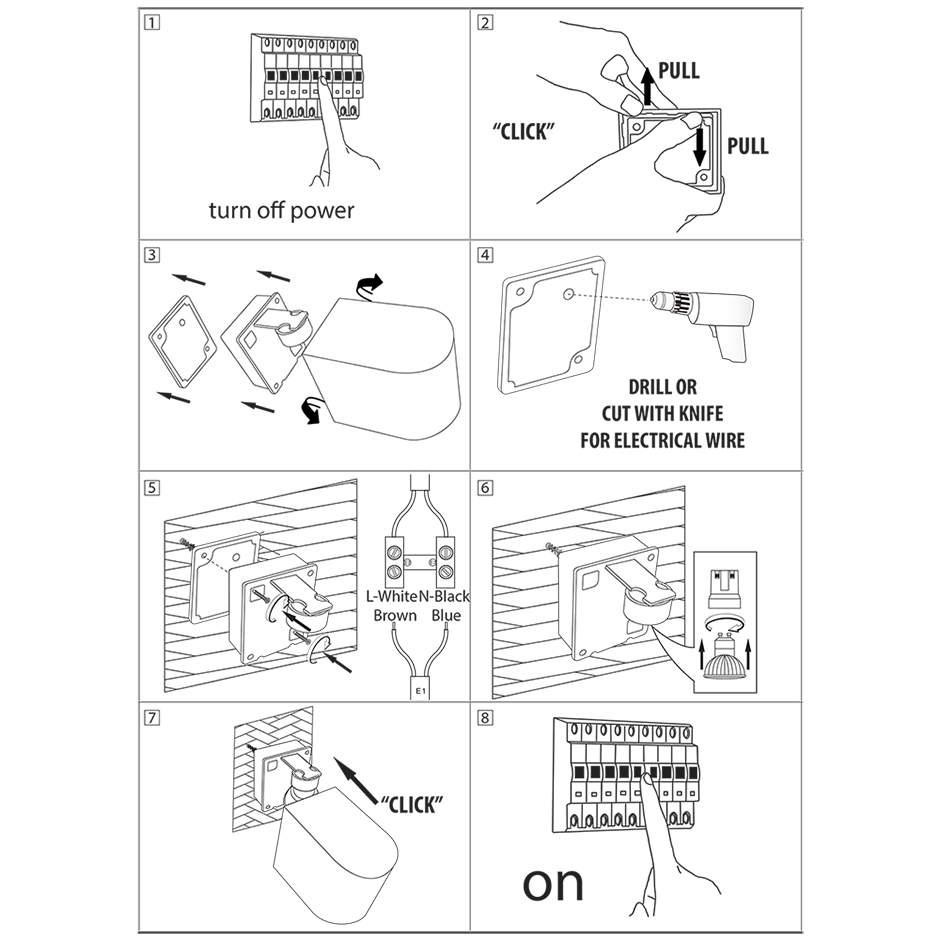 1

turn off power

2

PULL

"CLICK"

PULL

3

4

DRILL OR
CUT WITH KNIFE
FOR ELECTRICAL WIRE

5

L-White Brown

N-Black Blue

E1

6

7

"CLICK"

8

on